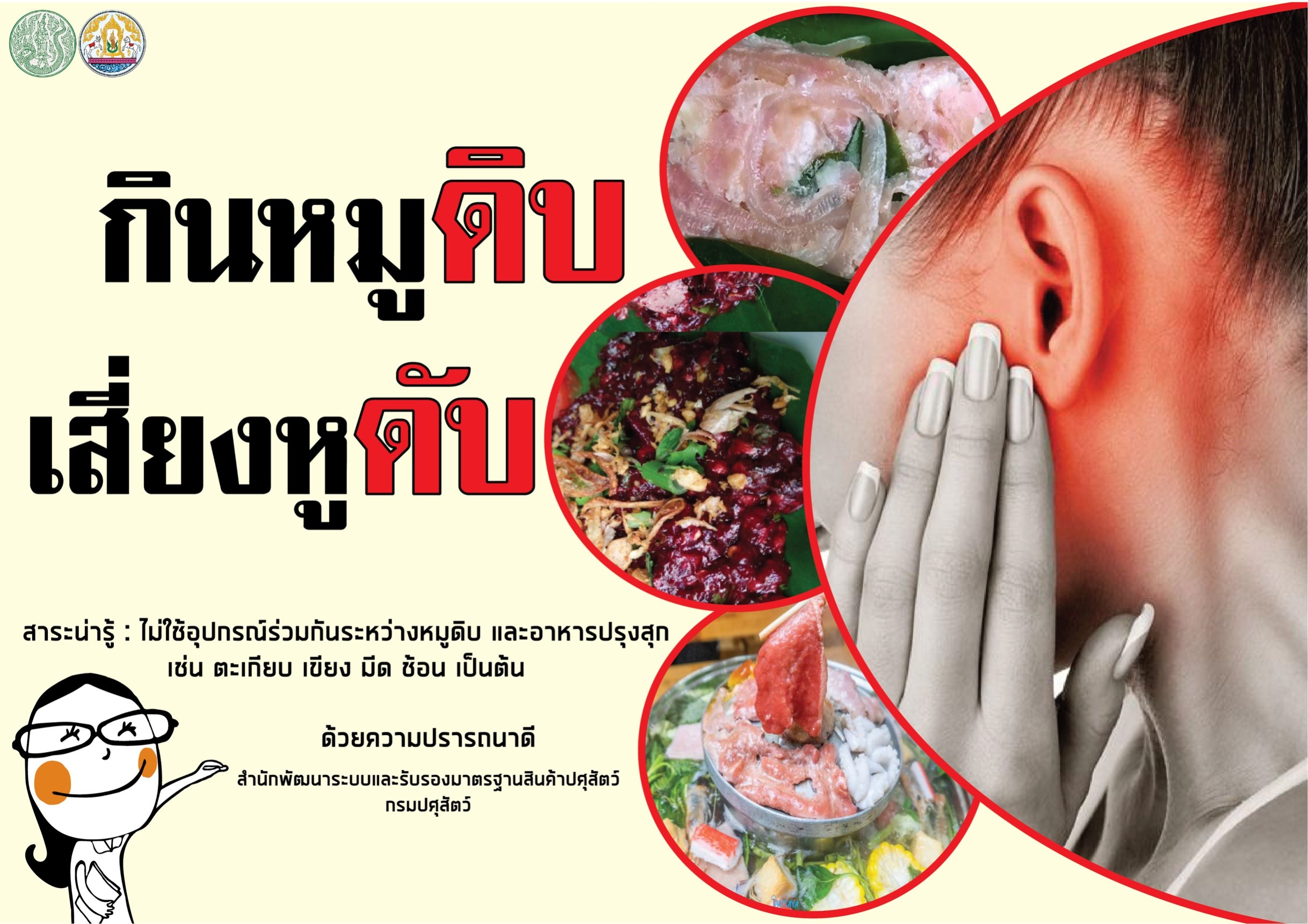 กินหมูดิบ
เสี่ยงหูดับ

สาระน่ารู้ : ไม่ใช้อุปกรณ์ร่วมกันระหว่างหมูดิบ และอาหารปรุงสุก เช่น ตะเกียบ เขียง มีด ช้อน เป็นต้น

ด้วยความปรารถนาดี

สำนักพัฒนาระบบและรับรองมาตรฐานสินค้าปศุสัตว์
กรมปศุสัตว์