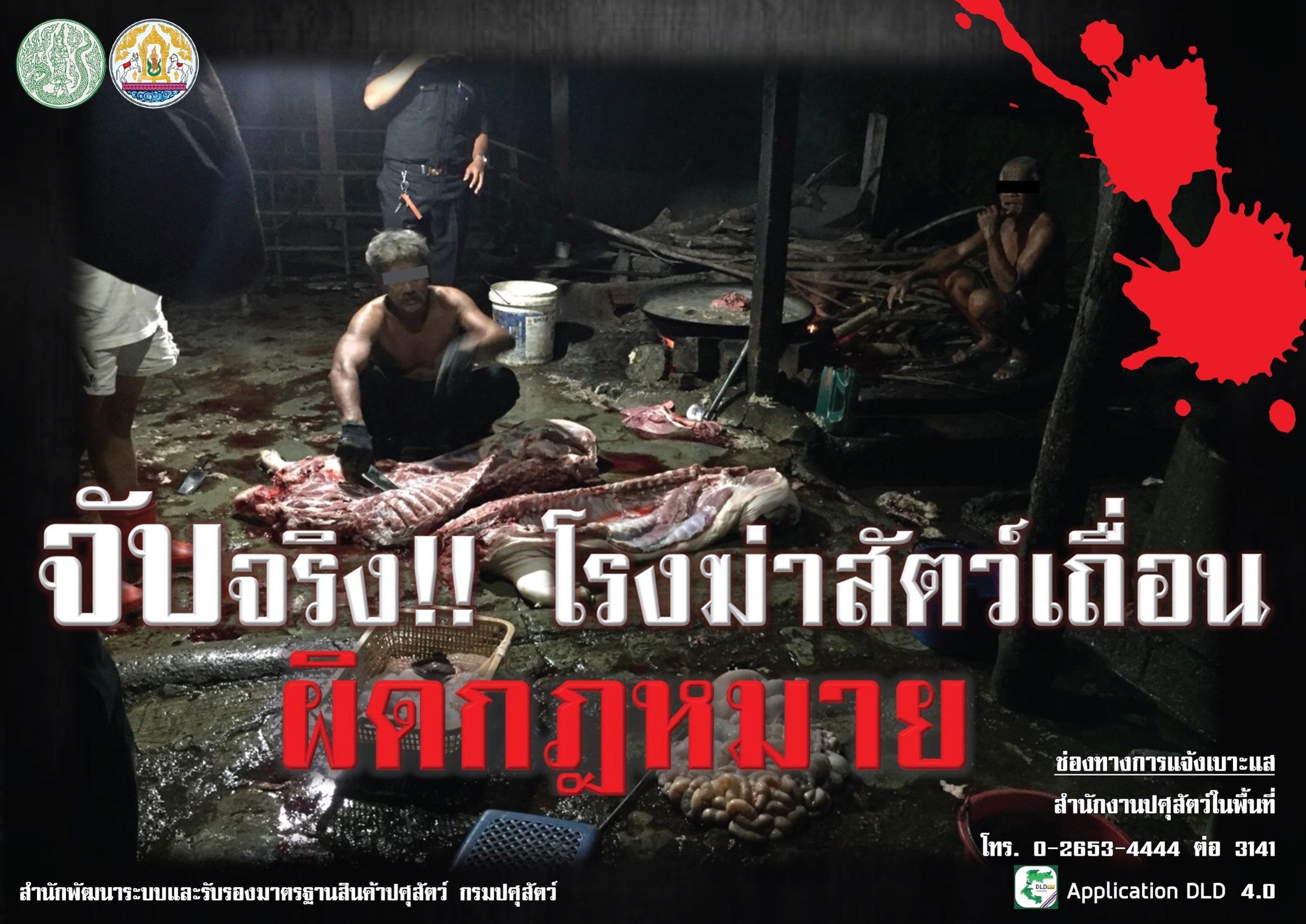 จับจริง!! โรงฆ่าสัตว์เถื่อน
ผิดกฎหมาย

ช่องทางการแจ้งเบาะแส
สำนักงานปศุสัตว์ในพื้นที่
โทร. 0-2653-4444 ต่อ 3141
DLD
Application DLD 4.0

สำนักพัฒนาระบบและรับรองมาตรฐานสินค้าปศุสัตว์ กรมปศุสัตว์