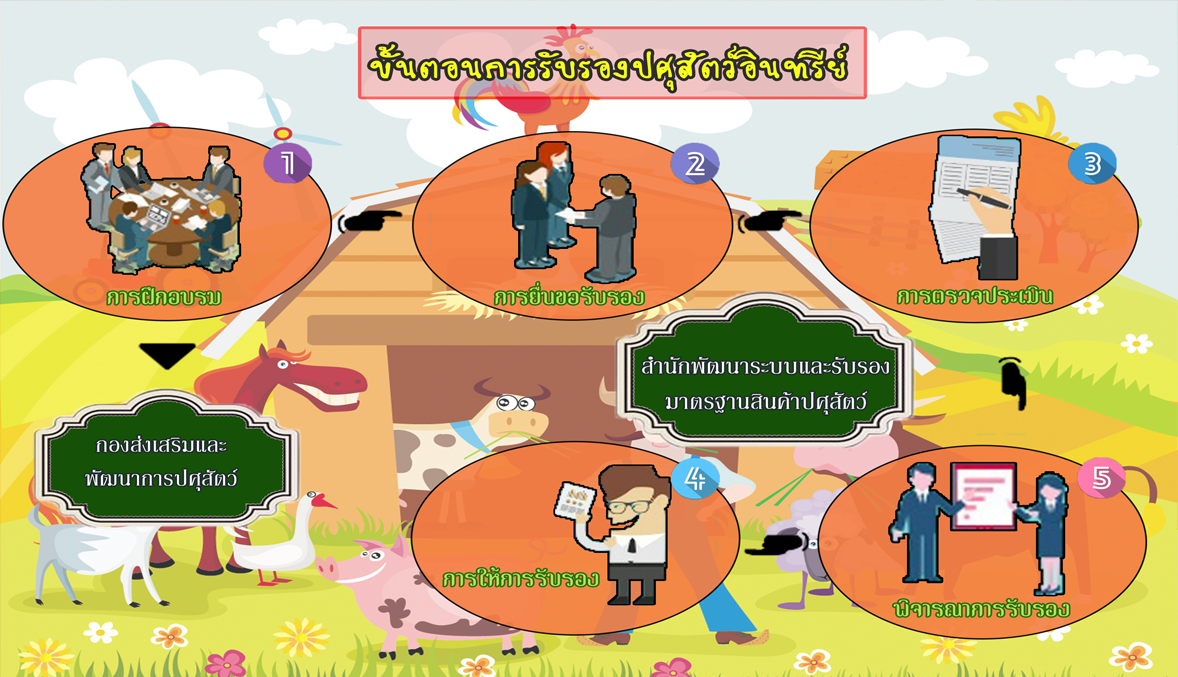 ขั้นตอนการรับรองปศุสัตว์อินทรีย์

1
การฝึกอบรม

2
การยื่นขอรับรอง

3
การตรวจประเมิน

กองส่งเสริมและพัฒนาการปศุสัตว์

สำนักพัฒนาระบบและรับรองมาตรฐานสินค้าปศุสัตว์

4
การให้การรับรอง

5
พิจารณาการรับรอง