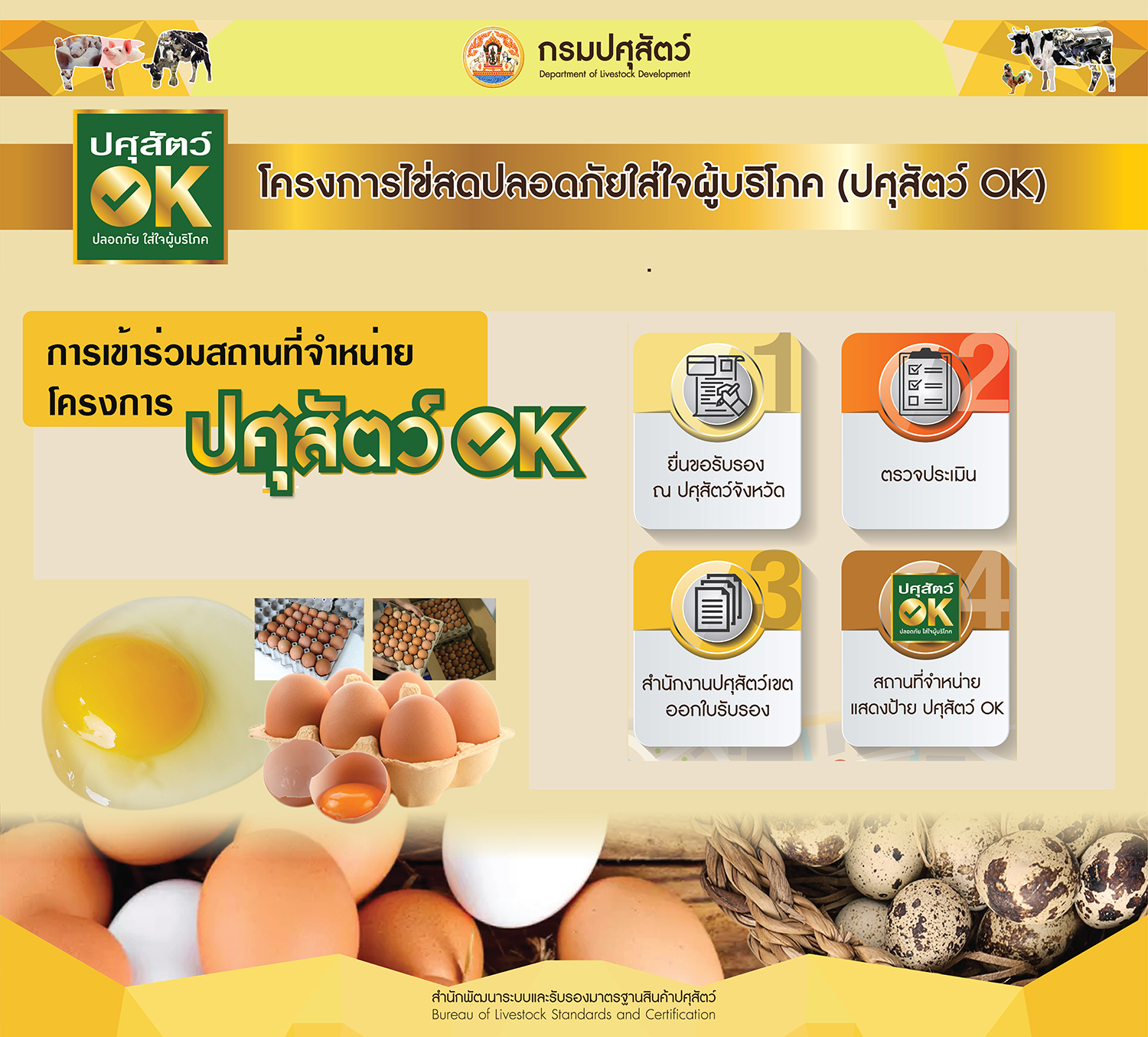 กรมปศุสัตว์
Department of Livestock Development

ปศุสัตว์
OK
ปลอดภัย ใส่ใจผู้บริโภค

โครงการไข่สดปลอดภัยใส่ใจผู้บริโภค (ปศุสัตว์ OK)

การเข้าร่วมสถานที่จำหน่าย
โครงการ ปศุสัตว์ OK

1
ยื่นขอรับรอง
ณ ปศุสัตว์จังหวัด

2
ตรวจประเมิน

3
สำนักงานปศุสัตว์เขต
ออกใบรับรอง

4
ปศุสัตว์
OK
ปลอดภัย ใส่ใจผู้บริโภค
สถานที่จำหน่าย
แสดงป้าย ปศุสัตว์ OK

สำนักพัฒนาระบบและรับรองมาตรฐานสินค้าปศุสัตว์
Bureau of Livestock Standards and Certification