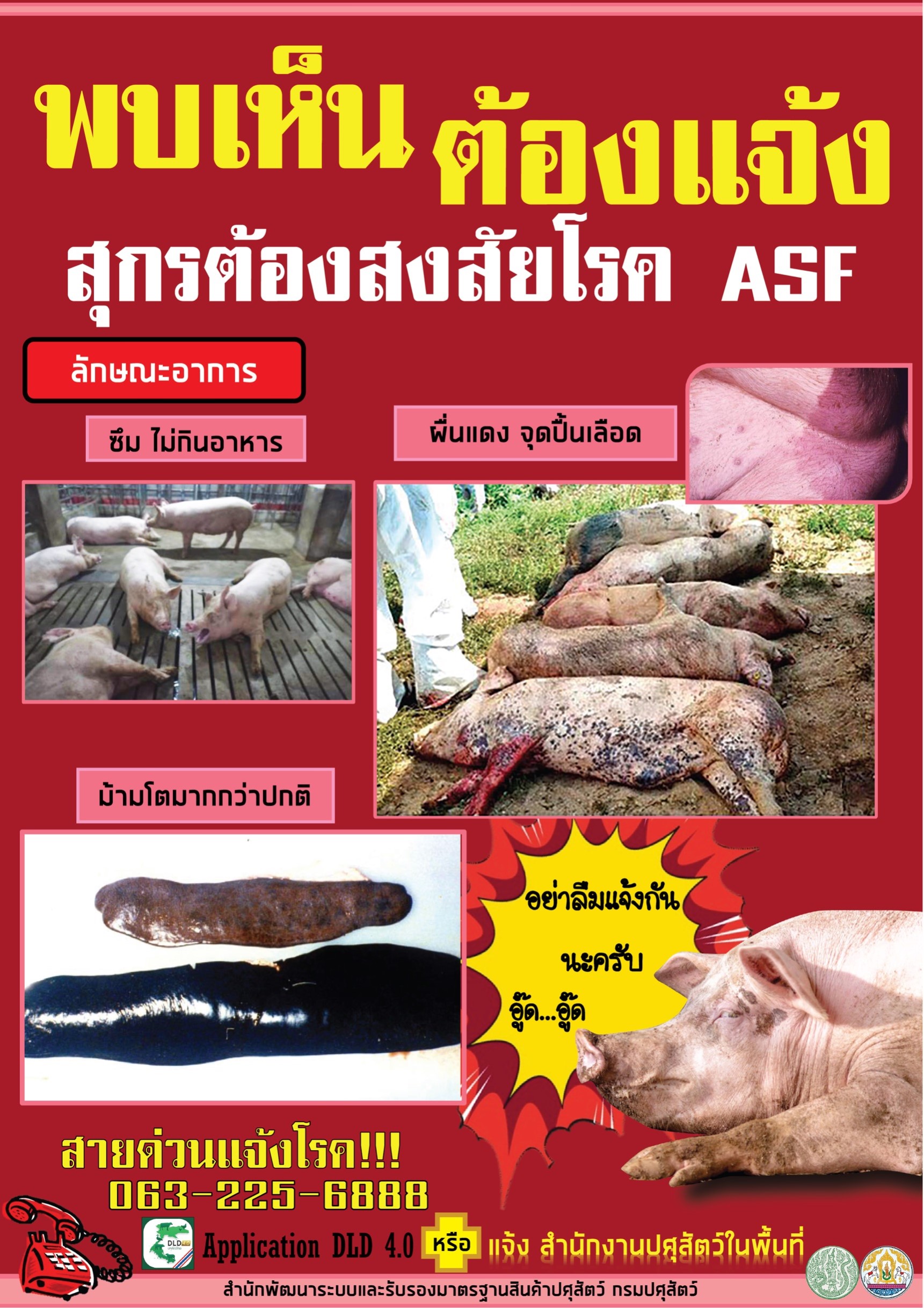 พบเห็น ต้องแจ้ง

สุกรต้องสงสัยโรค ASF

ลักษณะอาการ

ซึม ไม่กินอาหาร

ผื่นแดง จุดปื้นเลือด

ม้ามโตมากกว่าปกติ

อย่าลืมแจ้งกัน นะครับ อู๊ด...อู๊ด

สายด่วนแจ้งโรค!!!
063-225-6888

DLD 4.0

Application DLD 4.0 หรือ แจ้ง สำนักงานปศุสัตว์ในพื้นที่

สำนักพัฒนาระบบและรับรองมาตรฐานสินค้าปศุสัตว์ กรมปศุสัตว์