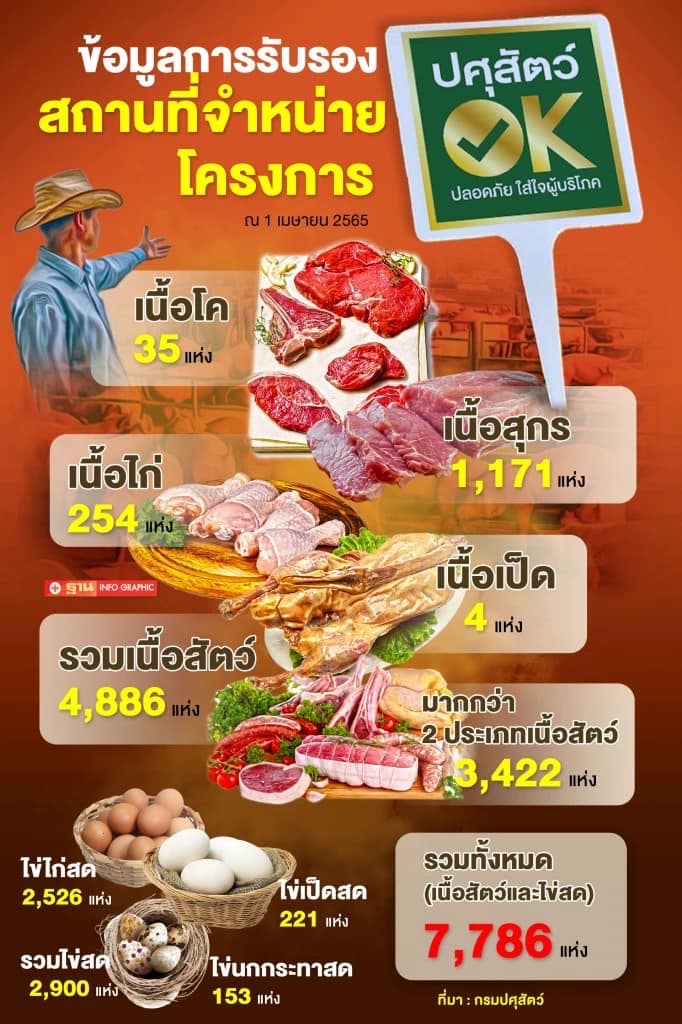 ข้อมูลการรับรอง
สถานที่จำหน่าย
โครงการ

ปศุสัตว์ OK
ปลอดภัย ใส่ใจผู้บริโภค

ณ 1 เมษายน 2565

เนื้อโค
35 แห่ง

เนื้อสุกร
1,171 แห่ง

เนื้อไก่
254 แห่ง

ฐาน INFO GRAPHIC

เนื้อเป็ด
4 แห่ง

รวมเนื้อสัตว์
4,886 แห่ง

มากกว่า
2 ประเภทเนื้อสัตว์
3,422 แห่ง

ไข่ไก่สด
2,526 แห่ง

ไข่เป็ดสด
221 แห่ง

รวมไข่สด
2,900 แห่ง

ไข่นกกระทาสด
153 แห่ง

รวมทั้งหมด
(เนื้อสัตว์และไข่สด)
7,786 แห่ง

ที่มา : กรมปศุสัตว์