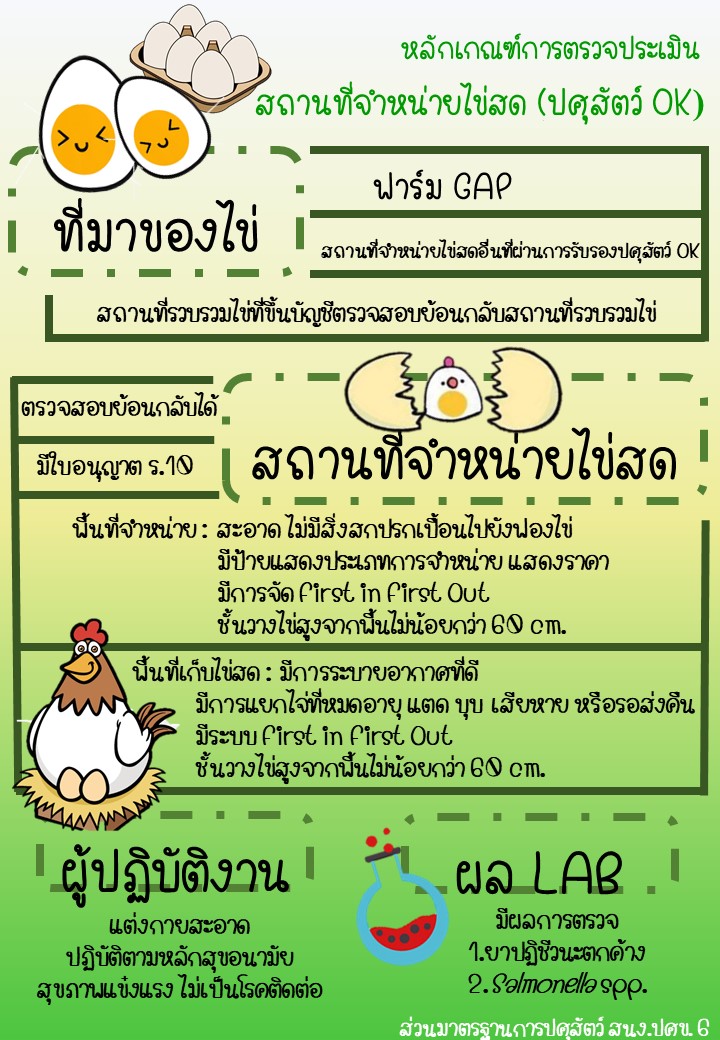 หลักเกณฑ์การตรวจประเมิน

สถานที่จำหน่ายไข่สด (ปศุสัตว์ OK)

ที่มาของไข่

ฟาร์ม GAP

สถานที่จำหน่ายไข่สดอื่นที่ผ่านการรับรองปศุสัตว์ OK

สถานที่รวบรวมไข่ที่ขึ้นบัญชีตรวจสอบย้อนกลับสถานที่รวบรวมไข่

ตรวจสอบย้อนกลับได้

มีใบอนุญาต ร.10

สถานที่จำหน่ายไข่สด

พื้นที่จำหน่าย : สะอาด ไม่มีสิ่งสกปรกเปื้อนไปยังฟองไข่
มีป้ายแสดงประเภทการจำหน่าย แสดงราคา
มีการจัด First in First Out
ชั้นวางไข่สูงจากพื้นไม่น้อยกว่า 60 cm.

พื้นที่เก็บไข่สด : มีการระบายอากาศที่ดี
มีการแยกไข่ที่หมดอายุ แตก บุบ เสียหาย หรือรอส่งคืน
มีระบบ First in First Out
ชั้นวางไข่สูงจากพื้นไม่น้อยกว่า 60 cm.

ผู้ปฏิบัติงาน

แต่งกายสะอาด
ปฏิบัติตามหลักสุขอนามัย
สุขภาพแข็งแรง ไม่เป็นโรคติดต่อ

ผล LAB

มีผลการตรวจ
1.ยาปฏิชีวนะตกค้าง
2.Salmonella spp.

ส่วนมาตรฐานการปศุสัตว์ สนง.ปศข. 6